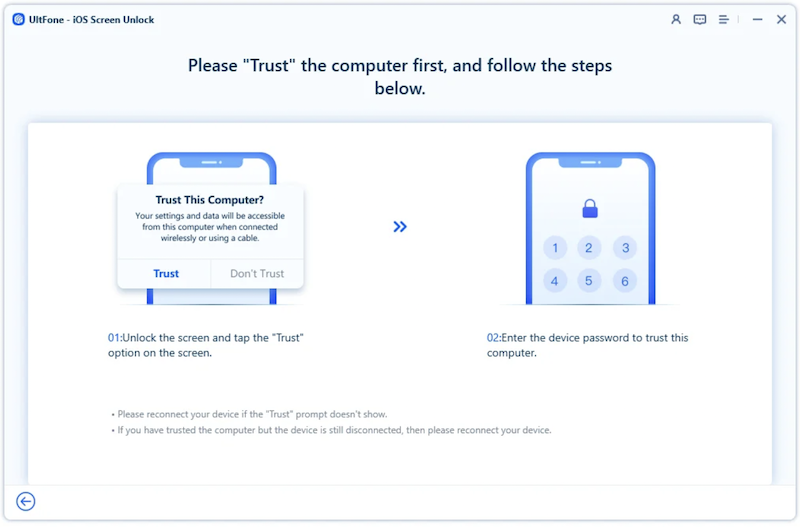 UltFone - iOS Screen Unlock

Please "Trust" the computer first, and follow the steps below.

Trust This Computer?
Your settings and data will be accessible from this computer when connected wirelessly or using a cable.

Trust
Don't Trust

1 2 3
4 5 6

01:Unlock the screen and tap the "Trust" option on the screen.

02:Enter the device password to trust this computer.

• Please reconnect your device if the "Trust" prompt doesn't show.
• If you have trusted the computer but the device is still disconnected, then please reconnect your device.