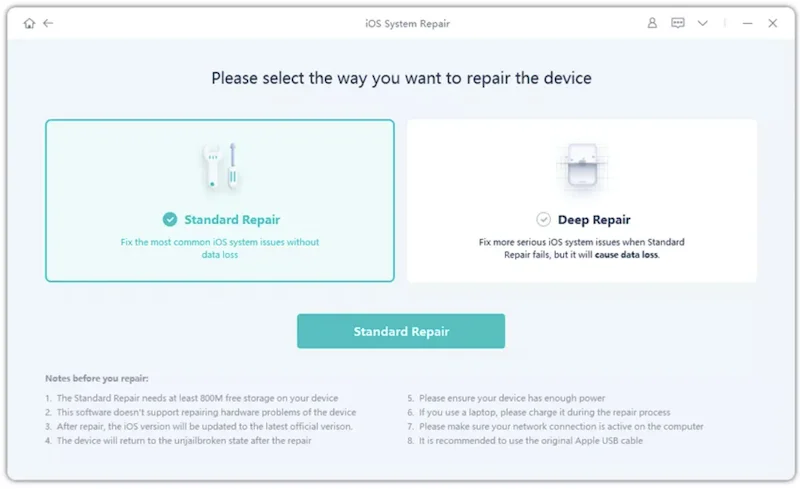 iOS System Repair

Please select the way you want to repair the device

Standard Repair

Fix the most common iOS system issues without data loss

Deep Repair

Fix more serious iOS system issues when Standard Repair fails, but it will cause data loss.

Standard Repair

Notes before you repair:

1. The Standard Repair needs at least 800M free storage on your device
2. This software doesn't support repairing hardware problems of the device
3. After repair, the iOS version will be updated to the latest official verison.
4. The device will return to the unjailbroken state after the repair

5. Please ensure your device has enough power
6. If you use a laptop, please charge it during the repair process
7. Please make sure your network connection is active on the computer
8. It is recommended to use the original Apple USB cable